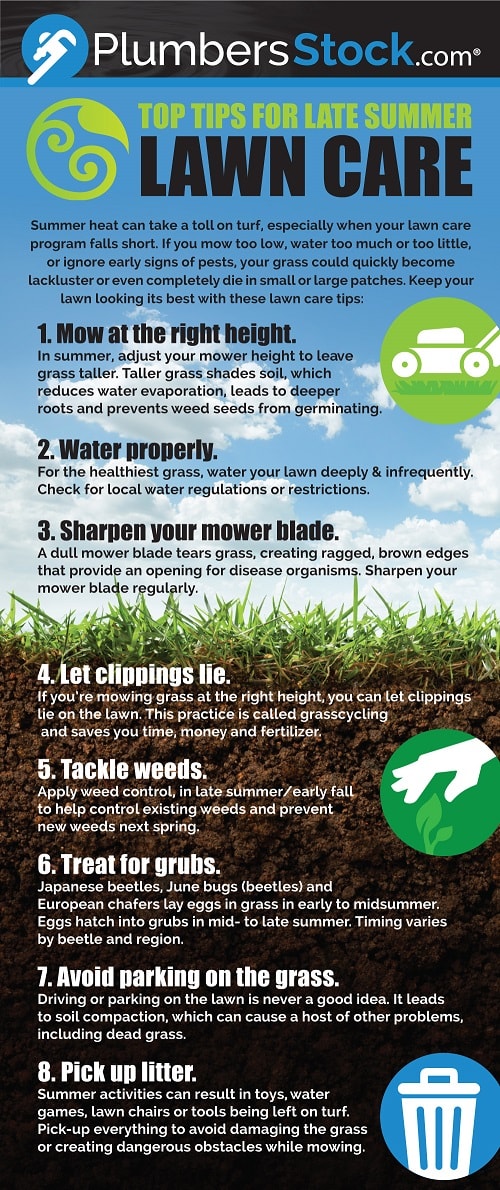 PlumbersStock.com®

TOP TIPS FOR LATE SUMMER
LAWN CARE

Summer heat can take a toll on turf, especially when your lawn care program falls short. If you mow too low, water too much or too little, or ignore early signs of pests, your grass could quickly become lackluster or even completely die in small or large patches. Keep your lawn looking its best with these lawn care tips:

1. Mow at the right height.
In summer, adjust your mower height to leave grass taller. Taller grass shades soil, which reduces water evaporation, leads to deeper roots and prevents weed seeds from germinating.

2. Water properly.
For the healthiest grass, water your lawn deeply & infrequently. Check for local water regulations or restrictions.

3. Sharpen your mower blade.
A dull mower blade tears grass, creating ragged, brown edges that provide an opening for disease organisms. Sharpen your mower blade regularly.

4. Let clippings lie.
If you're mowing grass at the right height, you can let clippings lie on the lawn. This practice is called grasscycling and saves you time, money and fertilizer.

5. Tackle weeds.
Apply weed control, in late summer/early fall to help control existing weeds and prevent new weeds next spring.

6. Treat for grubs.
Japanese beetles, June bugs (beetles) and European chafers lay eggs in grass in early to midsummer. Eggs hatch into grubs in mid- to late summer. Timing varies by beetle and region.

7. Avoid parking on the grass.
Driving or parking on the lawn is never a good idea. It leads to soil compaction, which can cause a host of other problems, including dead grass.

8. Pick up litter.
Summer activities can result in toys, water games, lawn chairs or tools being left on turf. Pick-up everything to avoid damaging the grass or creating dangerous obstacles while mowing.