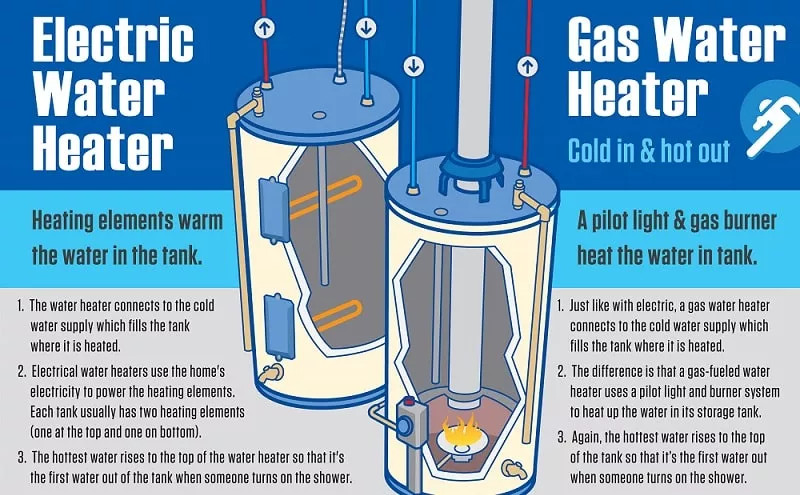 Electric Water Heater

Heating elements warm the water in the tank.

1. The water heater connects to the cold water supply which fills the tank where it is heated.

2. Electrical water heaters use the home's electricity to power the heating elements. Each tank usually has two heating elements (one at the top and one on bottom).

3. The hottest water rises to the top of the water heater so that it's the first water out of the tank when someone turns on the shower.

Gas Water Heater

Cold in & hot out

A pilot light & gas burner heat the water in tank.

1. Just like with electric, a gas water heater connects to the cold water supply which fills the tank where it is heated.

2. The difference is that a gas-fueled water heater uses a pilot light and burner system to heat up the water in its storage tank.

3. Again, the hottest water rises to the top of the tank so that it's the first water out when someone turns on the shower.